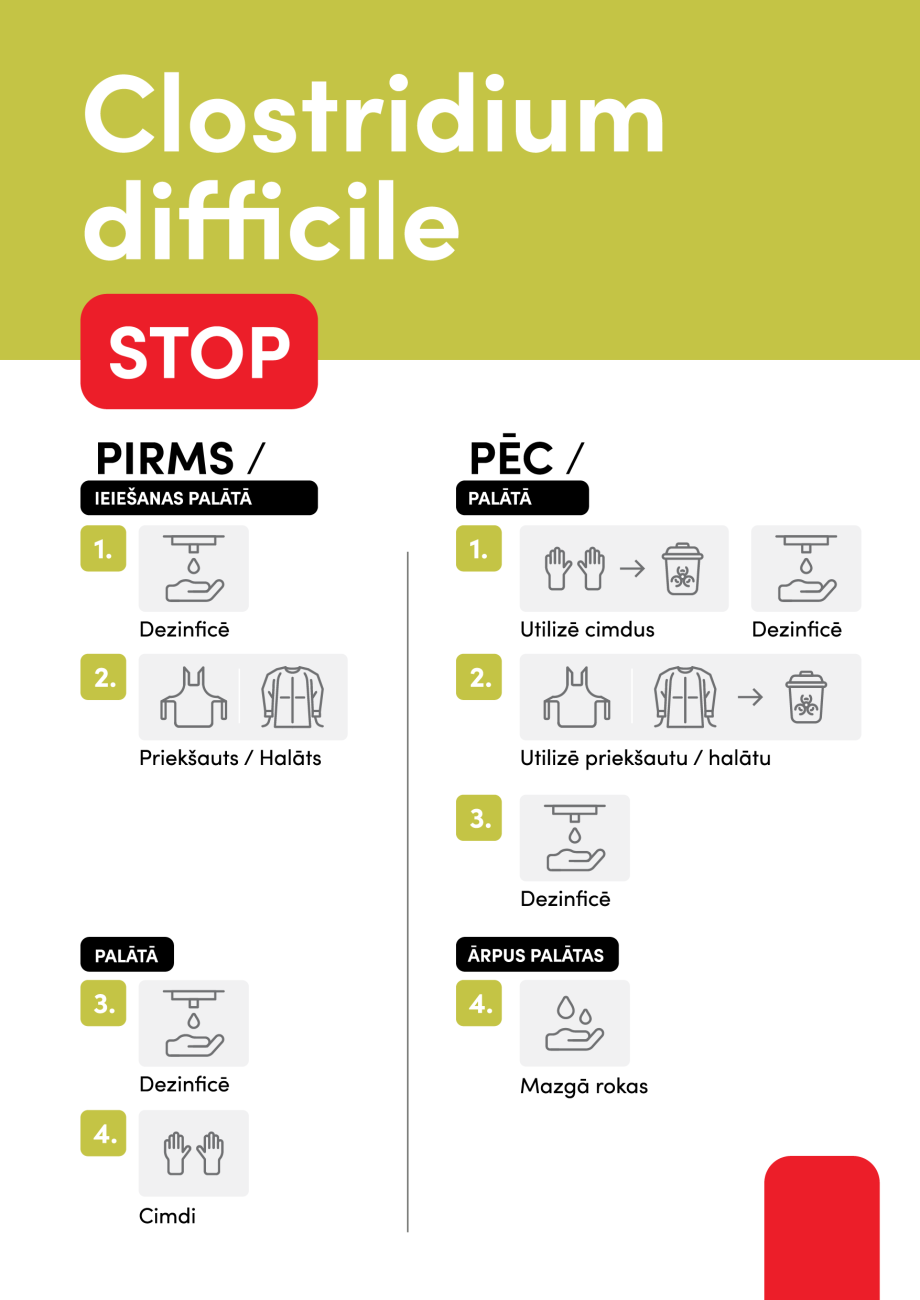 Clostridium difficile

STOP

PIRMS /
IEIEŠANAS PALĀTĀ

1.
Dezinficē

2.
Priekšauts / Halāts

PALĀTĀ

3.
Dezinficē

4.
Cimdi

PĒC /
PALĀTĀ

1.
Utilizē cimdus
Dezinficē

2.
Utilizē priekšautu / halātu

3.
Dezinficē

ĀRPUS PALĀTAS

4.
Mazgā rokas